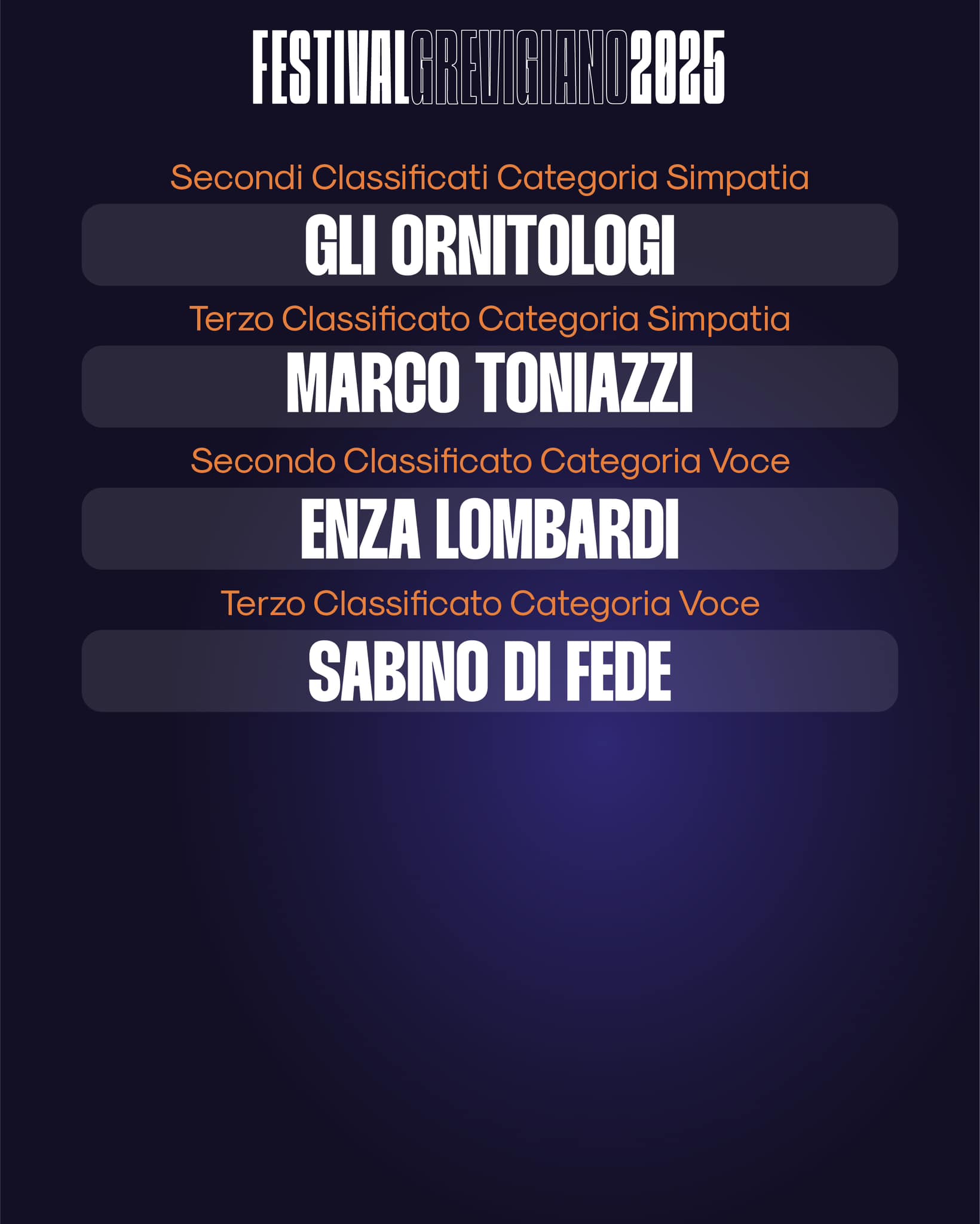 FESTIVALGREVIGIANO2025

Secondi Classificati Categoria Simpatia

GLI ORNITOLOGI

Terzo Classificato Categoria Simpatia

MARCO TONIAZZI

Secondo Classificato Categoria Voce

ENZA LOMBARDI

Terzo Classificato Categoria Voce

SABINO DI FEDE